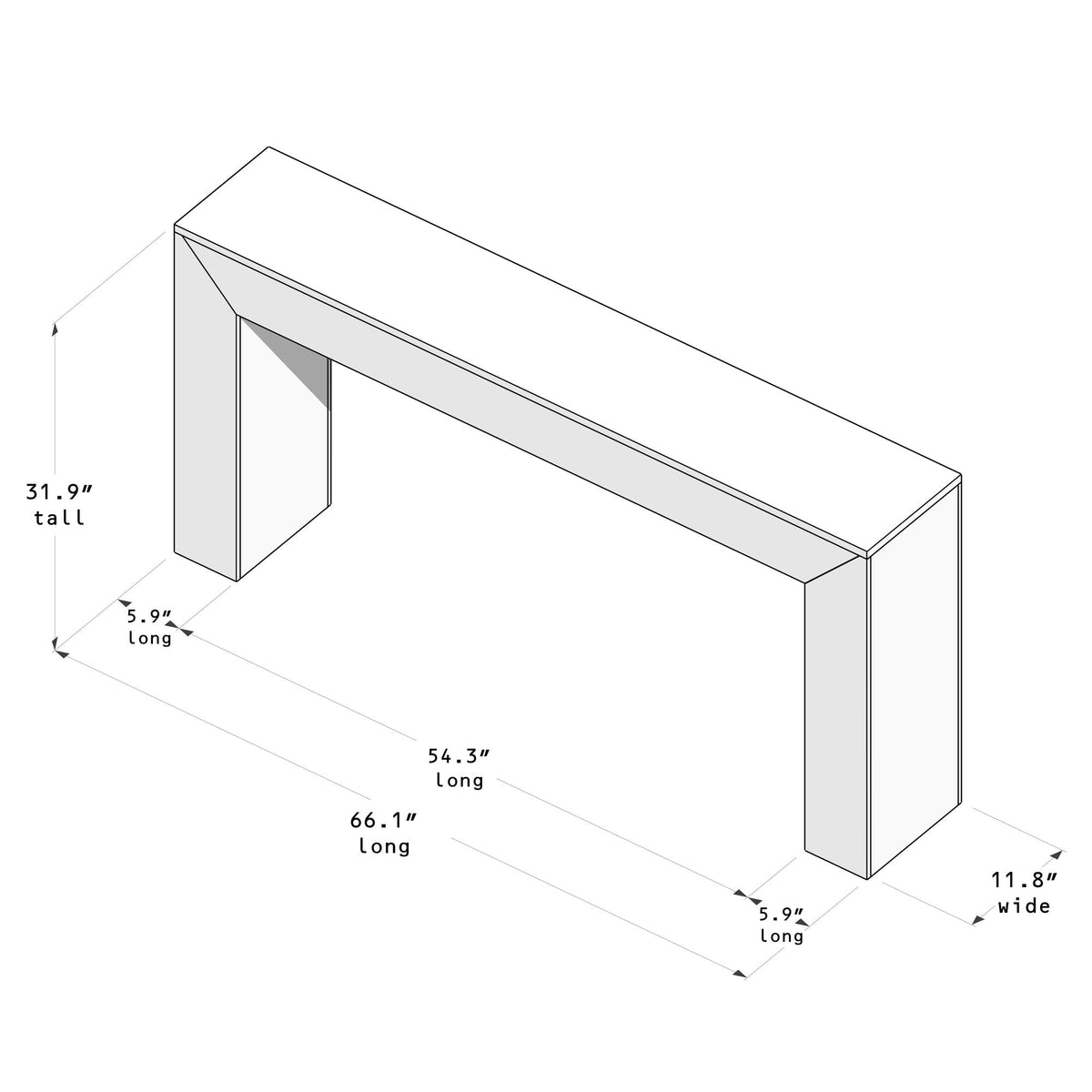 31.9″
tall

5.9″
long

54.3″
long

66.1″
long

5.9″
long

11.8″
wide