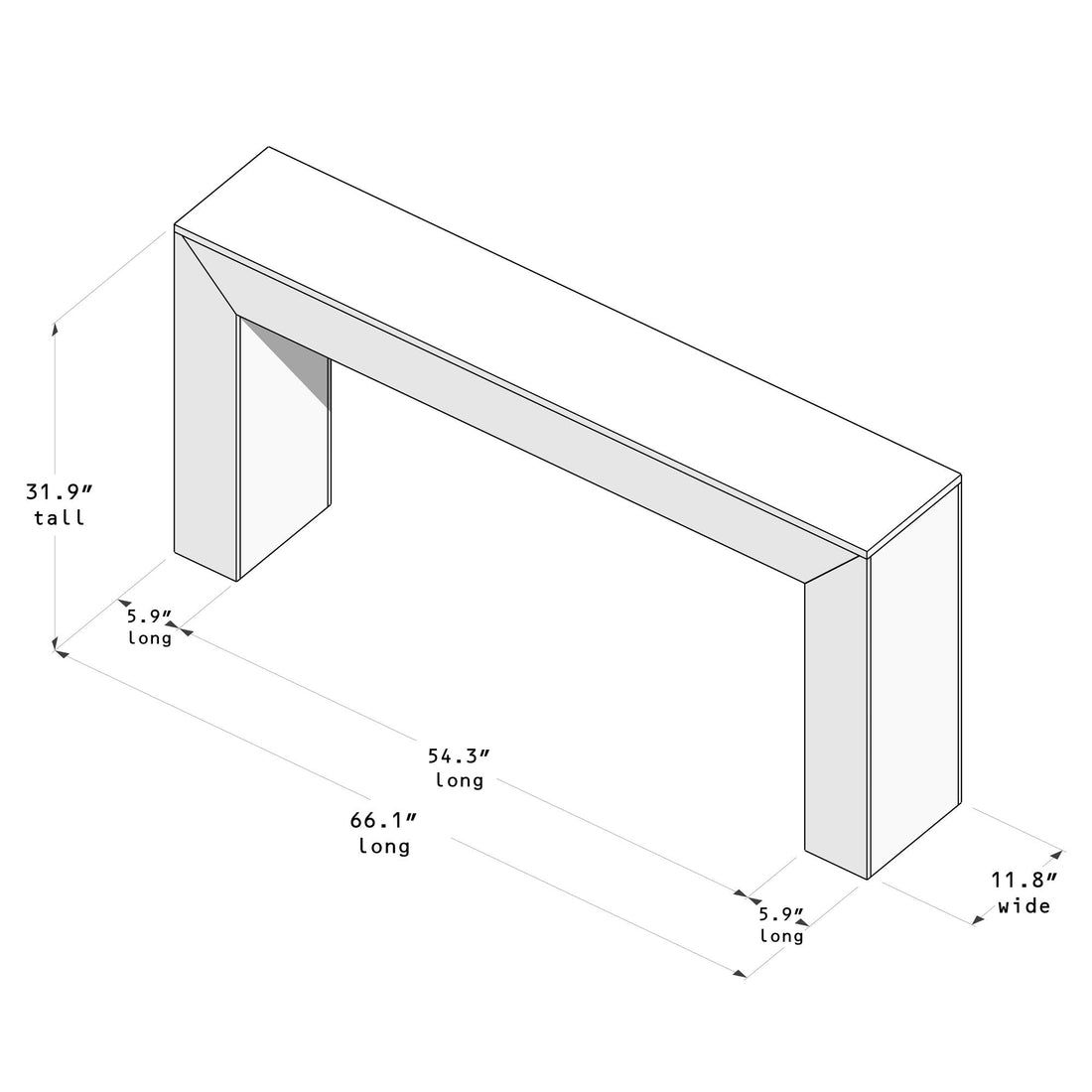 31.9″
tall

5.9″
long

54.3″
long

66.1″
long

5.9″
long

11.8″
wide